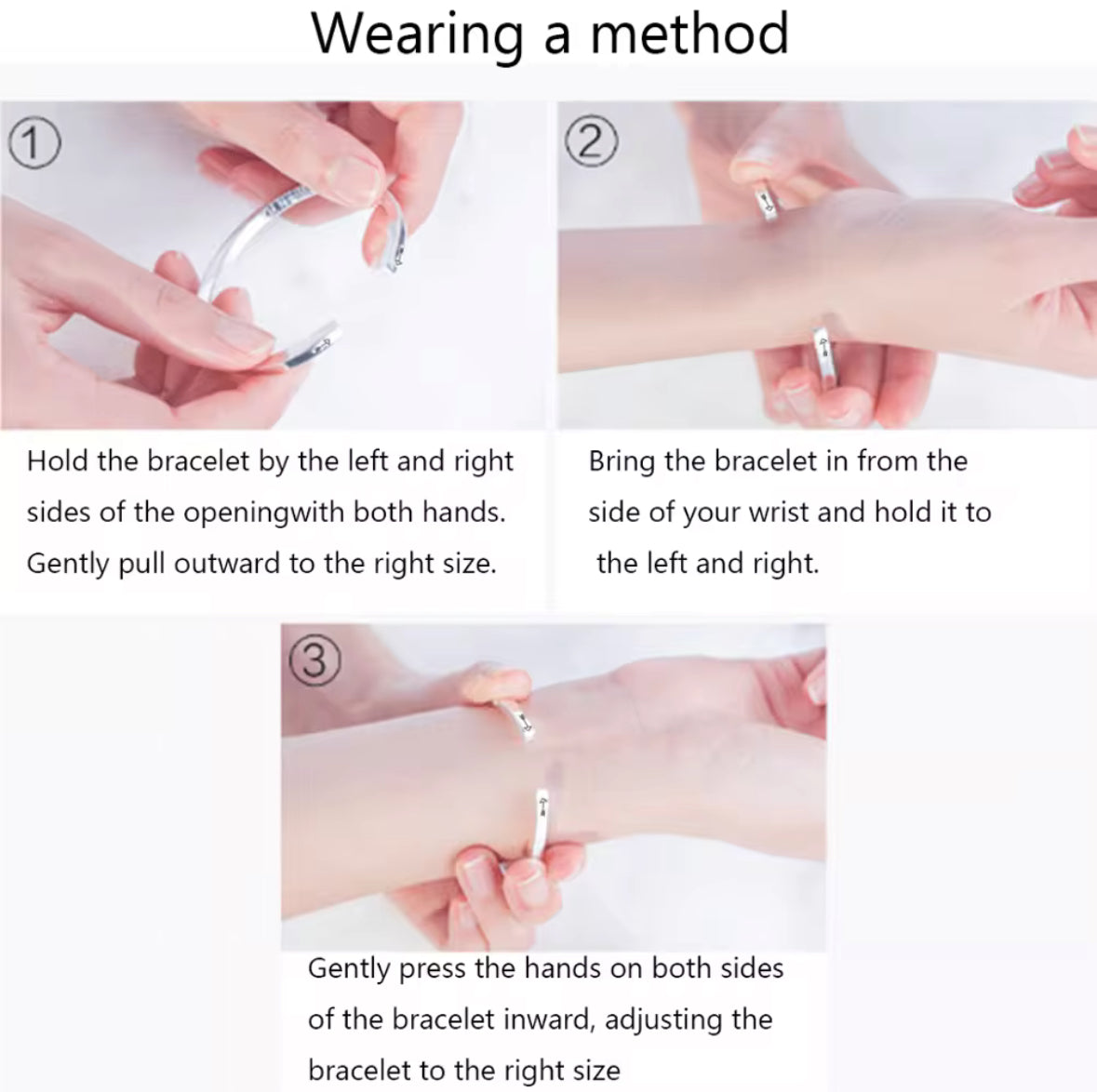 Wearing a method

①

Hold the bracelet by the left and right sides of the openingwith both hands. Gently pull outward to the right size.

②

Bring the bracelet in from the side of your wrist and hold it to the left and right.

③

Gently press the hands on both sides of the bracelet inward, adjusting the bracelet to the right size